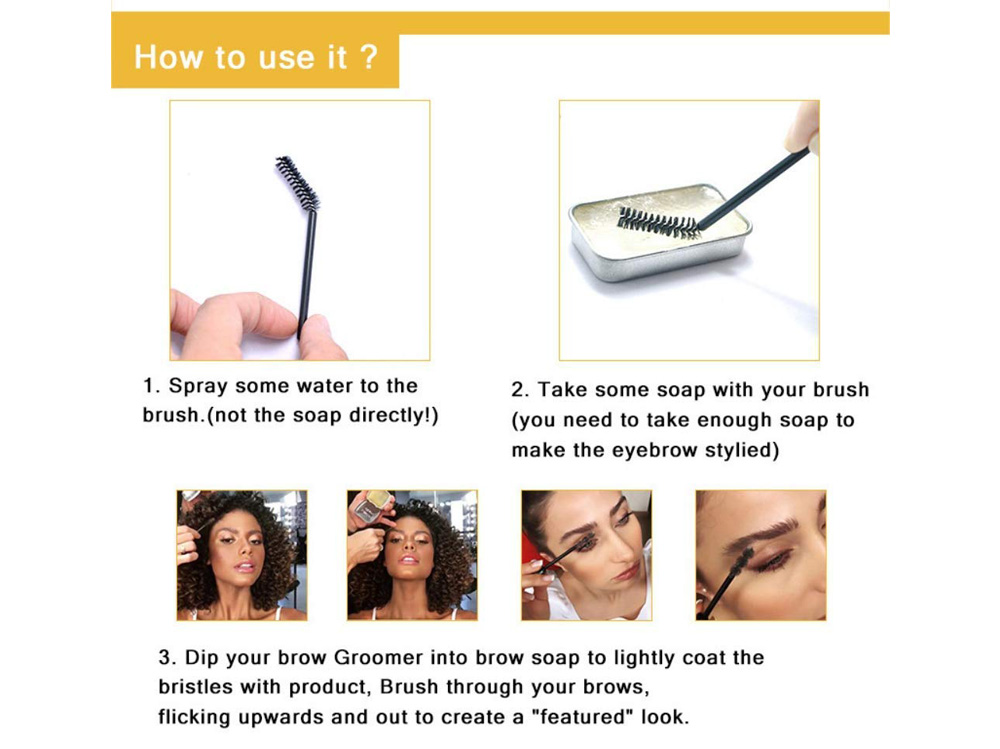 How to use it ?

1. Spray some water to the brush.(not the soap directly!)

2. Take some soap with your brush (you need to take enough soap to make the eyebrow stylied)

3. Dip your brow Groomer into brow soap to lightly coat the bristles with product, Brush through your brows, flicking upwards and out to create a "featured" look.